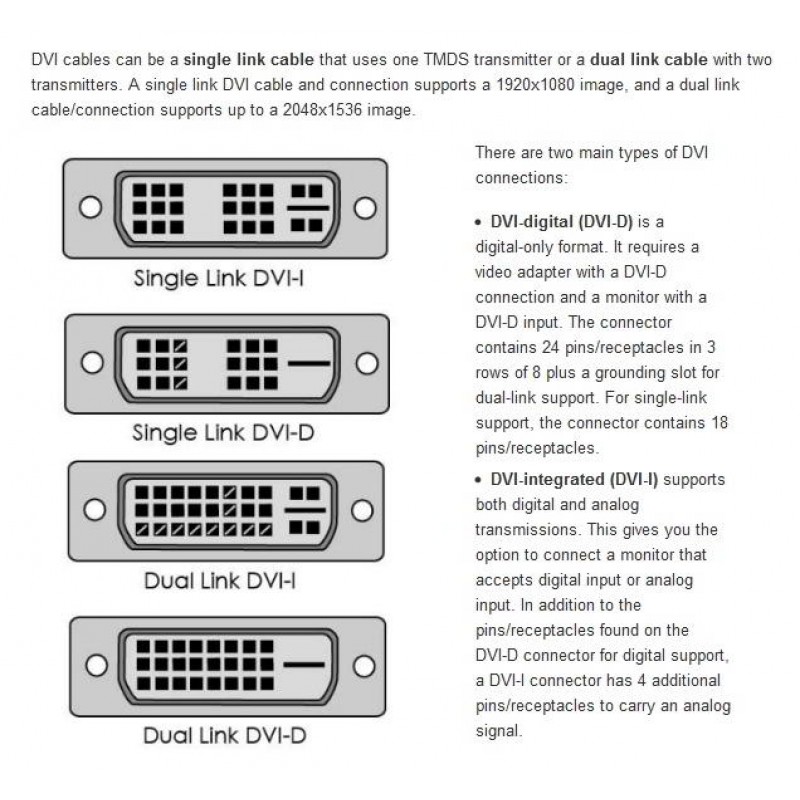 DVI cables can be a single link cable that uses one TMDS transmitter or a dual link cable with two transmitters. A single link DVI cable and connection supports a 1920x1080 image, and a dual link cable/connection supports up to a 2048x1536 image.

Single Link DVI-I

Single Link DVI-D

Dual Link DVI-I

Dual Link DVI-D

There are two main types of DVI connections:

• DVI-digital (DVI-D) is a digital-only format. It requires a video adapter with a DVI-D connection and a monitor with a DVI-D input. The connector contains 24 pins/receptacles in 3 rows of 8 plus a grounding slot for dual-link support. For single-link support, the connector contains 18 pins/receptacles.

• DVI-integrated (DVI-I) supports both digital and analog transmissions. This gives you the option to connect a monitor that accepts digital input or analog input. In addition to the pins/receptacles found on the DVI-D connector for digital support, a DVI-I connector has 4 additional pins/receptacles to carry an analog signal.